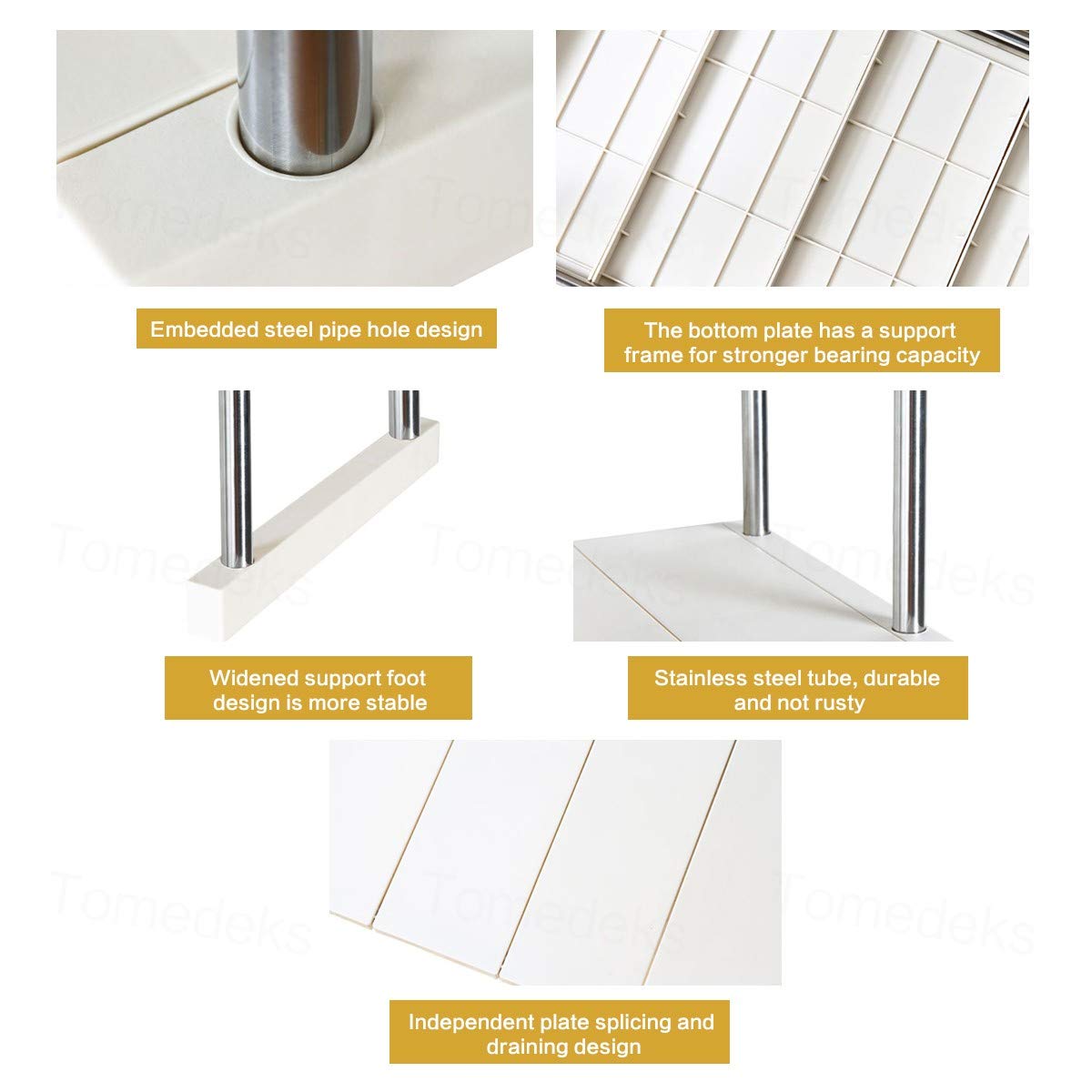 Embedded steel pipe hole design

The bottom plate has a support frame for stronger bearing capacity

Widened support foot design is more stable

Stainless steel tube, durable and not rusty

Independent plate splicing and draining design

Tomedeks